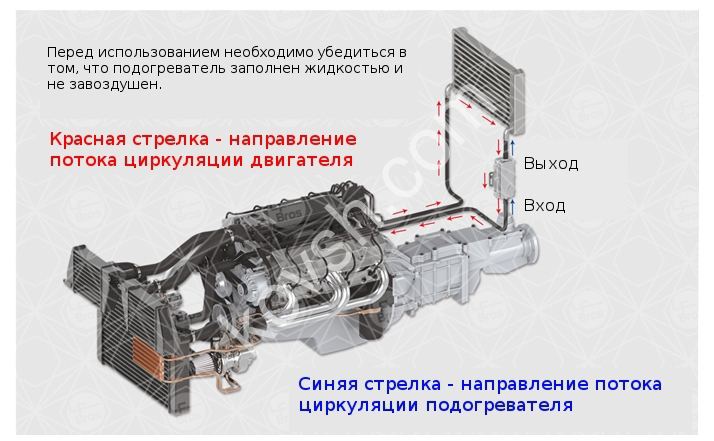 Перед использованием необходимо убедиться в том, что подогреватель заполнен жидкостью и не завоздушен.

Красная стрелка - направление потока циркуляции двигателя

Выход

Вход

Bros

kovsh.com

Синяя стрелка - направление потока циркуляции подогревателя