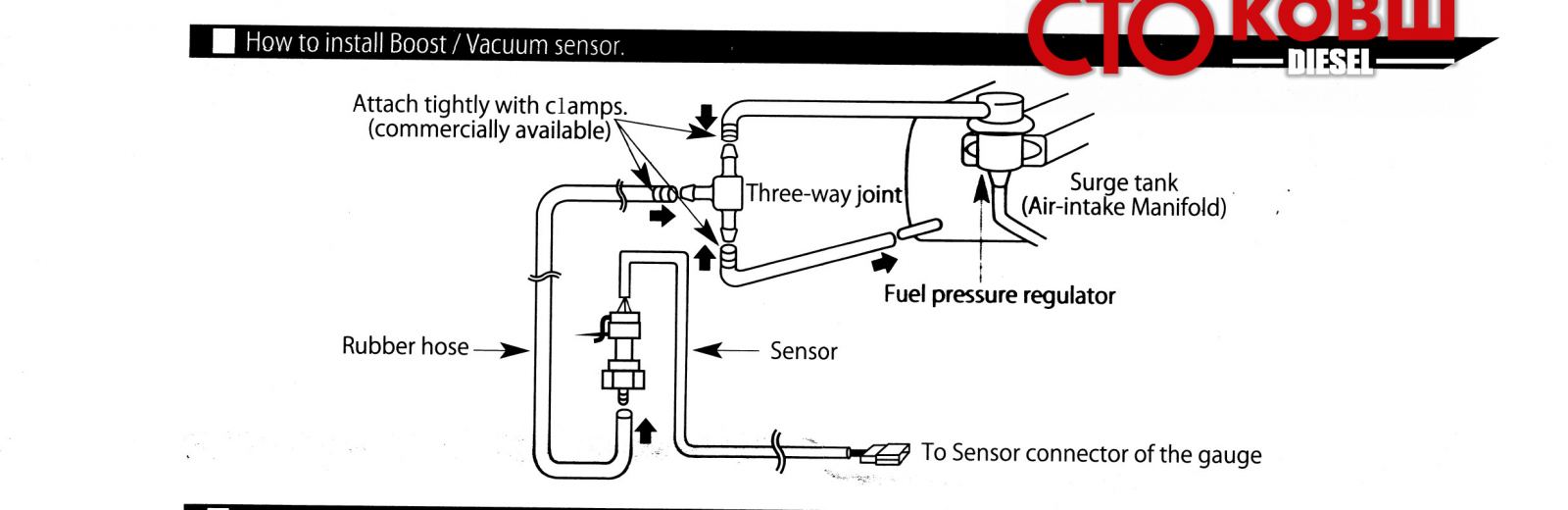 How to install Boost / Vacuum sensor.

СТО КОВШ
DIESEL

Attach tightly with clamps. (commercially available)

Three-way joint

Surge tank (Air-intake Manifold)

Fuel pressure regulator

Rubber hose

Sensor

To Sensor connector of the gauge